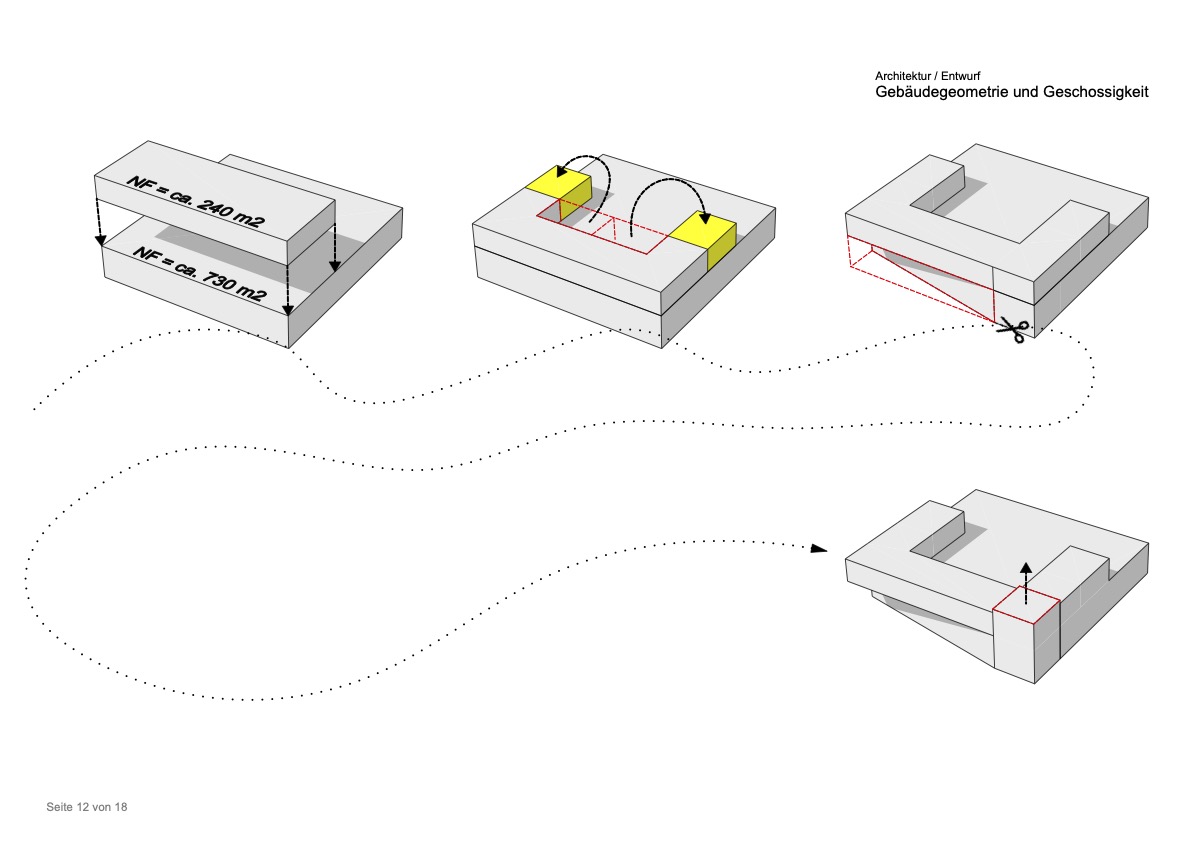 Architektur / Entwurf
Gebäudegeometrie und Geschossigkeit

NF = ca. 240 m2

NF = ca. 730 m2

Seite 12 von 18