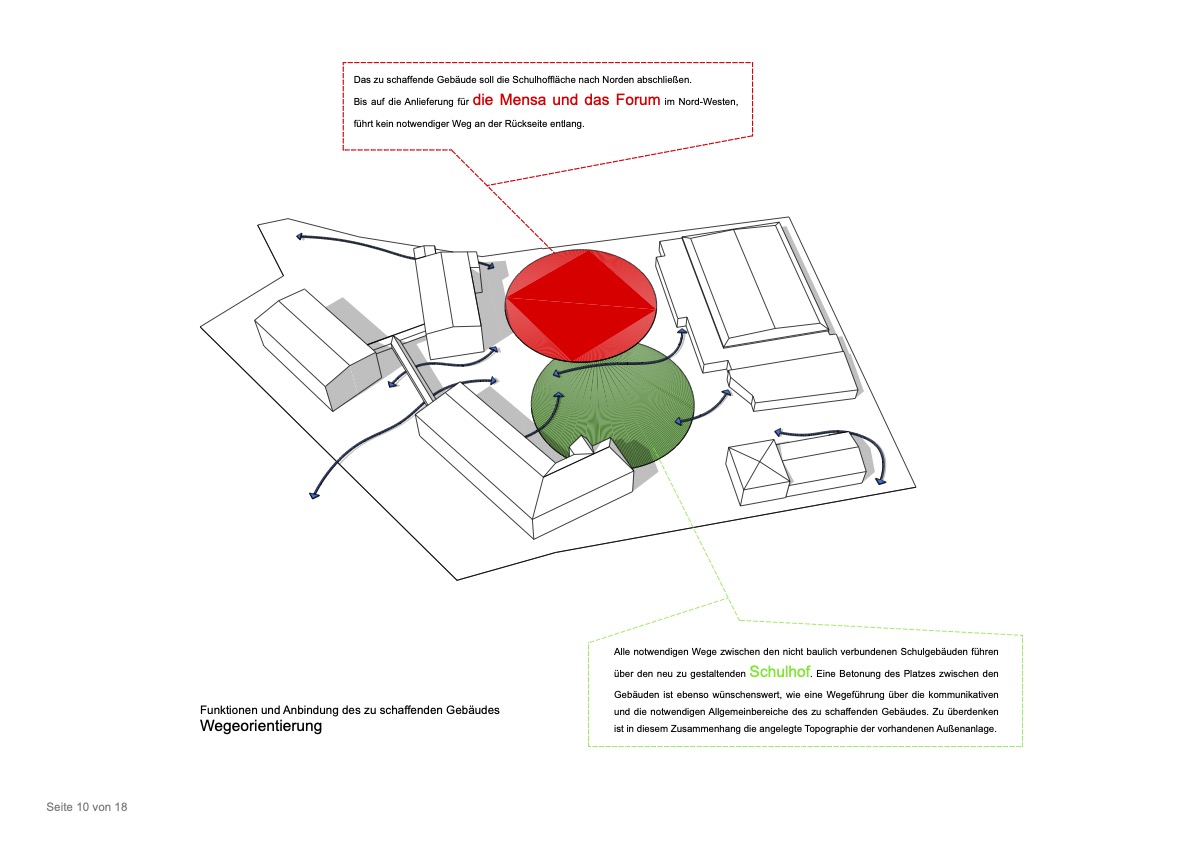 Das zu schaffende Gebäude soll die Schulhoffläche nach Norden abschließen.
Bis auf die Anlieferung für die Mensa und das Forum im Nord-Westen, führt kein notwendiger Weg an der Rückseite entlang.

Alle notwendigen Wege zwischen den nicht baulich verbundenen Schulgebäuden führen über den neu zu gestaltenden Schulhof. Eine Betonung des Platzes zwischen den Gebäuden ist ebenso wünschenswert, wie eine Wegeführung über die kommunikativen und die notwendigen Allgemeinbereiche des zu schaffenden Gebäudes. Zu überdenken ist in diesem Zusammenhang die angelegte Topographie der vorhandenen Außenanlage.

Funktionen und Anbindung des zu schaffenden Gebäudes
Wegeorientierung

Seite 10 von 18